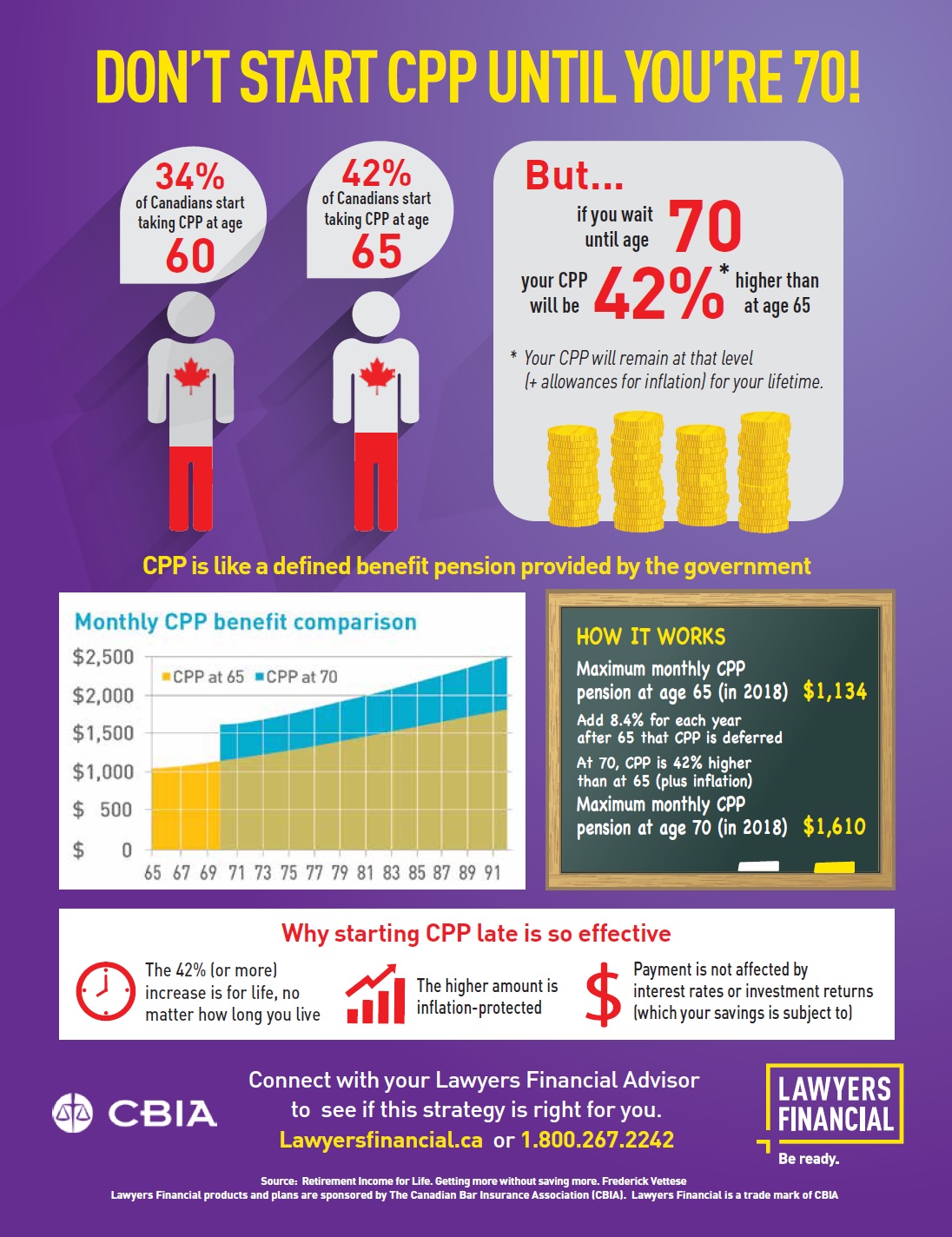 DON'T START CPP UNTIL YOU'RE 70!

34%
of Canadians start taking CPP at age
60

42%
of Canadians start taking CPP at age
65

But...
if you wait until age 70
your CPP will be 42%* higher than at age 65

* Your CPP will remain at that level (+ allowances for inflation) for your lifetime.

CPP is like a defined benefit pension provided by the government

Monthly CPP benefit comparison

CPP at 65 CPP at 70

$2,500
$2,000
$1,500
$1,000
$ 500
$ 0

65 67 69 71 73 75 77 79 81 83 85 87 89 91

HOW IT WORKS
Maximum monthly CPP pension at age 65 (in 2018) $1,134
Add 8.4% for each year after 65 that CPP is deferred
At 70, CPP is 42% higher than at 65 (plus inflation)
Maximum monthly CPP pension at age 70 (in 2018) $1,610

Why starting CPP late is so effective

The 42% (or more) increase is for life, no matter how long you live

The higher amount is inflation-protected

Payment is not affected by interest rates or investment returns (which your savings is subject to)

CBIA

Connect with your Lawyers Financial Advisor to see if this strategy is right for you.
Lawyersfinancial.ca or 1.800.267.2242

LAWYERS FINANCIAL
Be ready.

Source: Retirement Income for Life. Getting more without saving more. Frederick Vettese
Lawyers Financial products and plans are sponsored by The Canadian Bar Insurance Association (CBIA). Lawyers Financial is a trade mark of CBIA